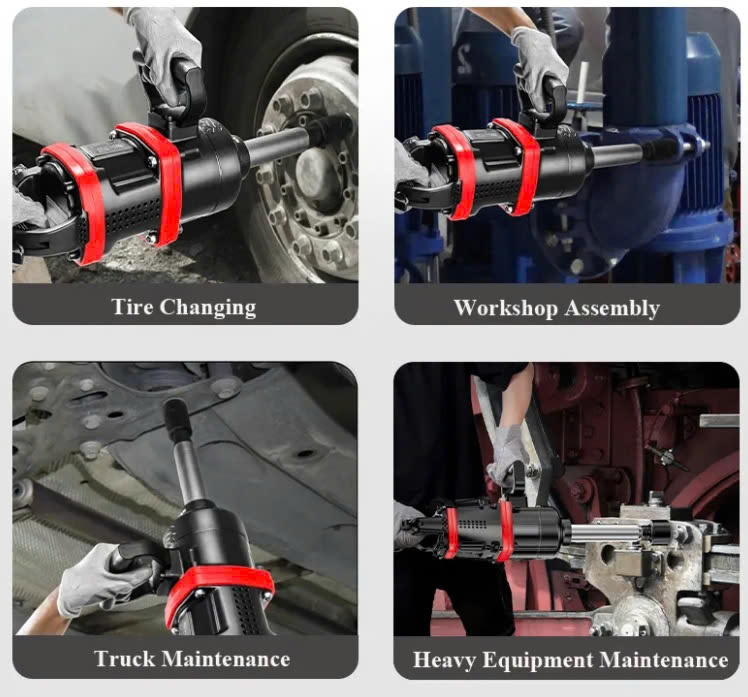 Tire Changing

Workshop Assembly

Truck Maintenance

Heavy Equipment Maintenance